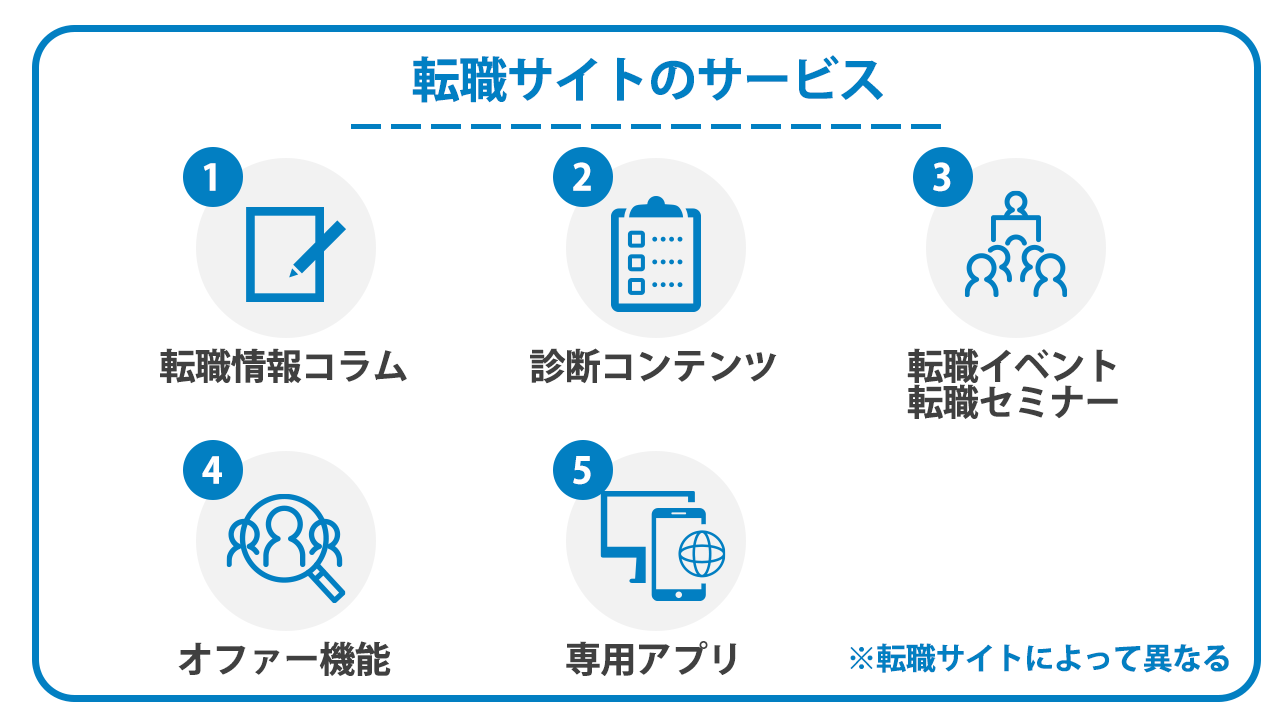 転職サイトのサービス

1
転職情報コラム

2
診断コンテンツ

3
転職イベント
転職セミナー

4
オファー機能

5
専用アプリ

※転職サイトによって異なる